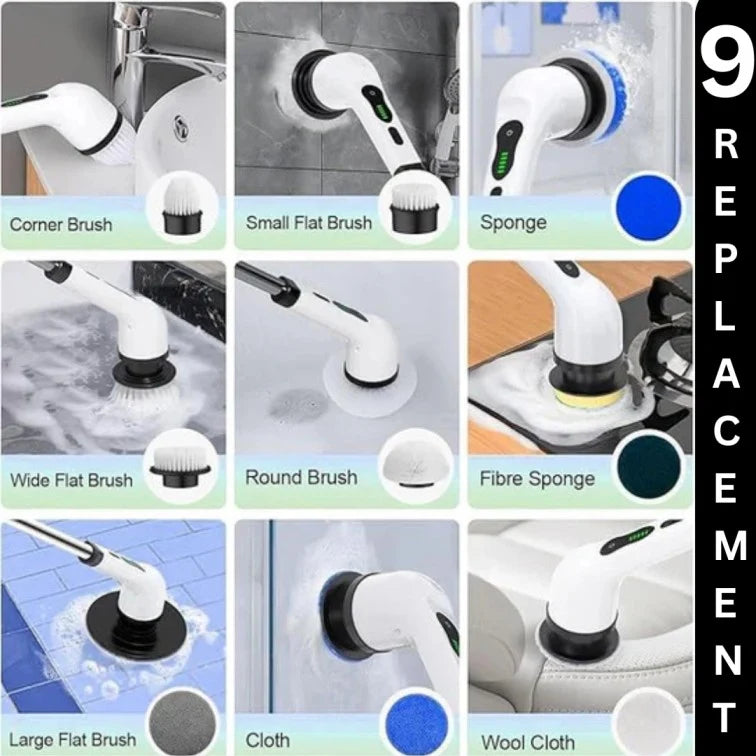 Corner Brush

Small Flat Brush

Sponge

Wide Flat Brush

Round Brush

Fibre Sponge

Large Flat Brush

Cloth

Wool Cloth

9 REPLACEMENT